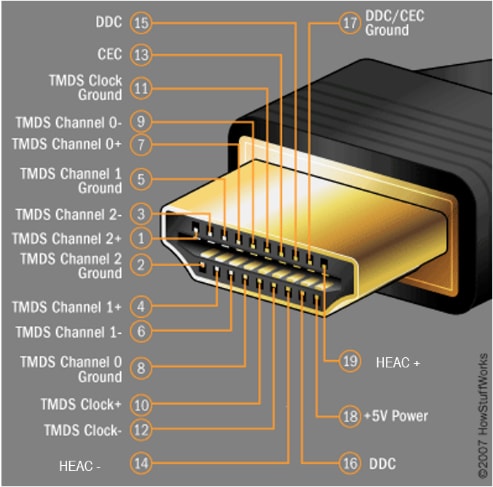 DDC 15
CEC 13
TMDS Clock Ground 11
TMDS Channel 0- 9
TMDS Channel 0+ 7
TMDS Channel 1 Ground 5
TMDS Channel 2- 3
TMDS Channel 2+ 1
TMDS Channel 2 Ground 2
TMDS Channel 1+ 4
TMDS Channel 1- 6
TMDS Channel 0 Ground 8
TMDS Clock+ 10
TMDS Clock- 12
HEAC - 14

17 DDC/CEC Ground
19 HEAC +
18 +5V Power
16 DDC

©2007 HowStuffWorks